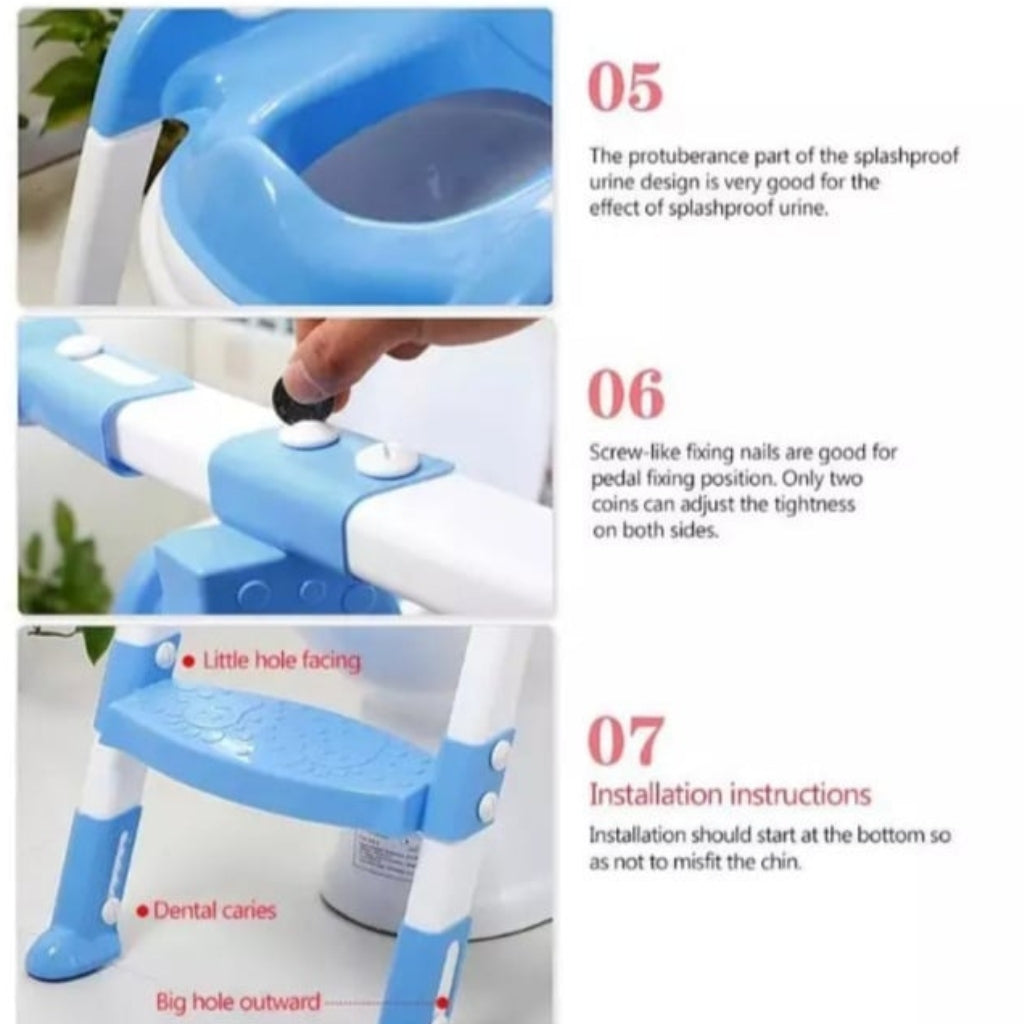 05

The protuberance part of the splashproof urine design is very good for the effect of splashproof urine.

06

Screw-like fixing nails are good for pedal fixing position. Only two coins can adjust the tightness on both sides.

Little hole facing

Dental caries

Big hole outward

07

Installation instructions

Installation should start at the bottom so as not to misfit the chin.